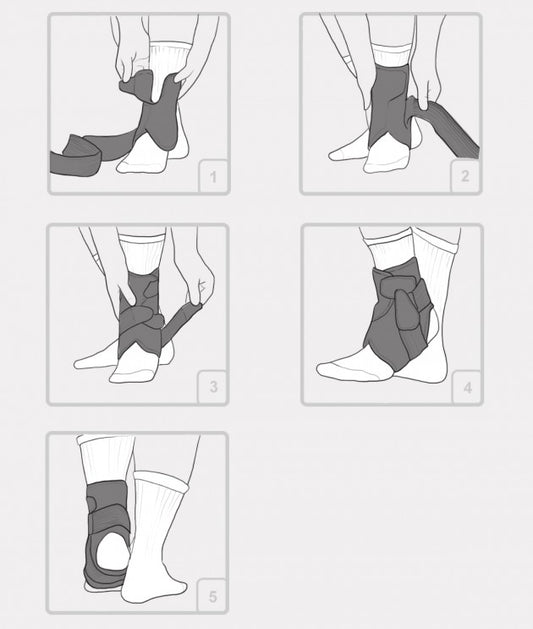 1

2

3

4

5