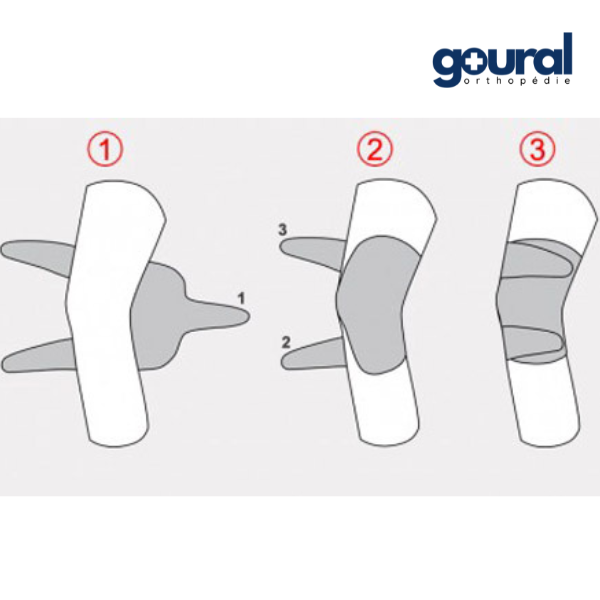 goural
orthopédie

1

1

2

3

2

3