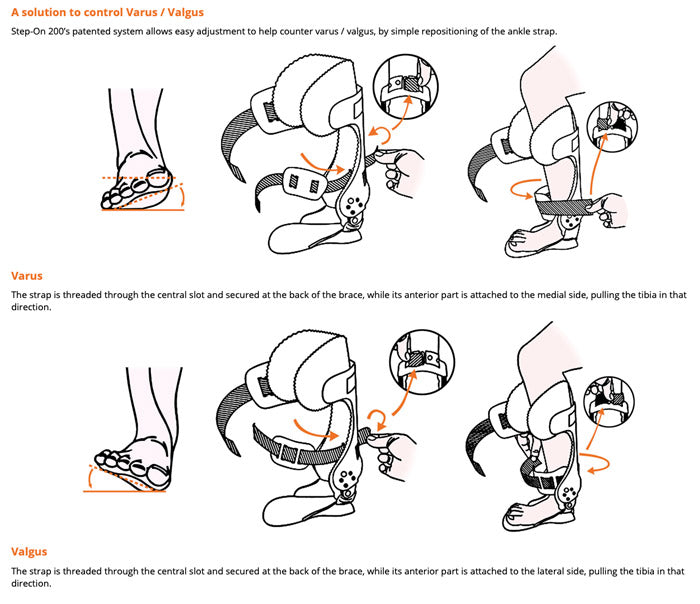 A solution to control Varus / Valgus

Step-On 200's patented system allows easy adjustment to help counter varus / valgus, by simple repositioning of the ankle strap.

Varus

The strap is threaded through the central slot and secured at the back of the brace, while its anterior part is attached to the medial side, pulling the tibia in that direction.

Valgus

The strap is threaded through the central slot and secured at the back of the brace, while its anterior part is attached to the lateral side, pulling the tibia in that direction.